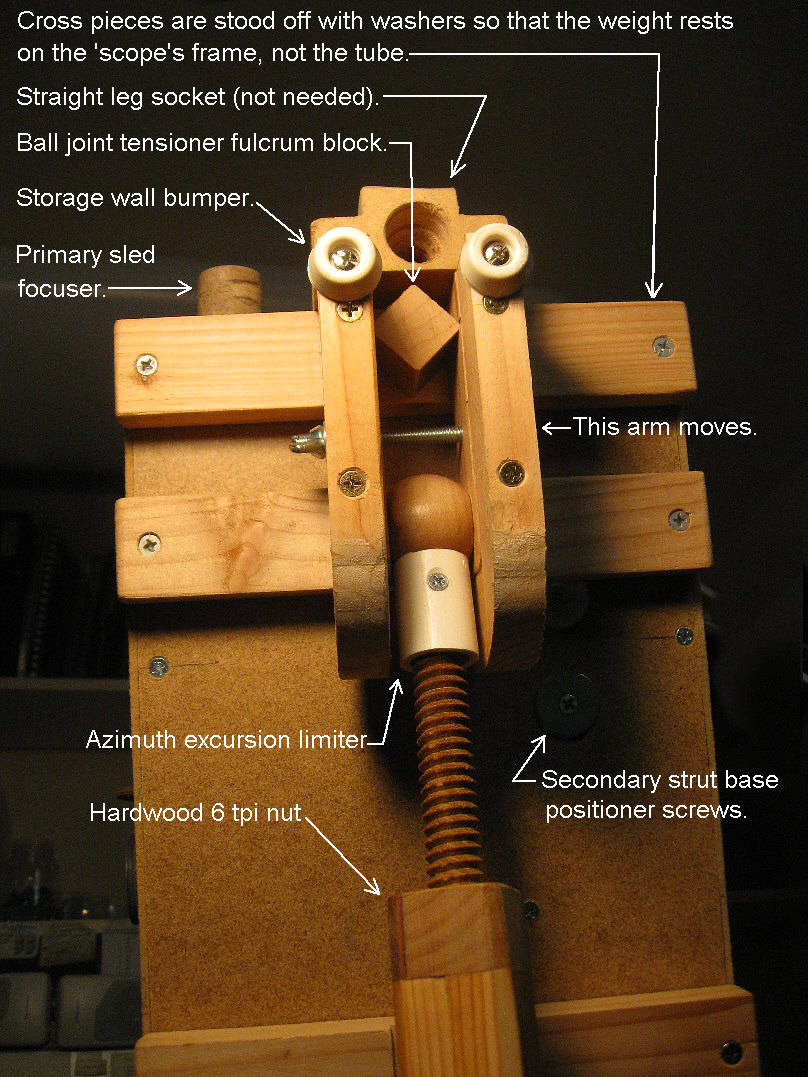 Cross pieces are stood off with washers so that the weight rests on the 'scope's frame, not the tube.

Straight leg socket (not needed).

Ball joint tensioner fulcrum block.

Storage wall bumper.

Primary sled focuser.

This arm moves.

Azimuth excursion limiter

Secondary strut base positioner screws.

Hardwood 6 tpi nut